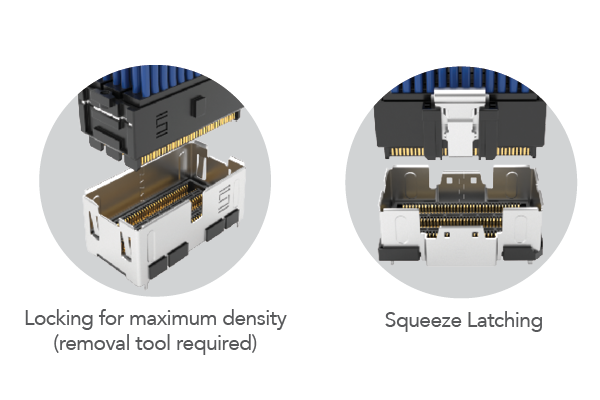 Locking for maximum density
(removal tool required)

Squeeze Latching