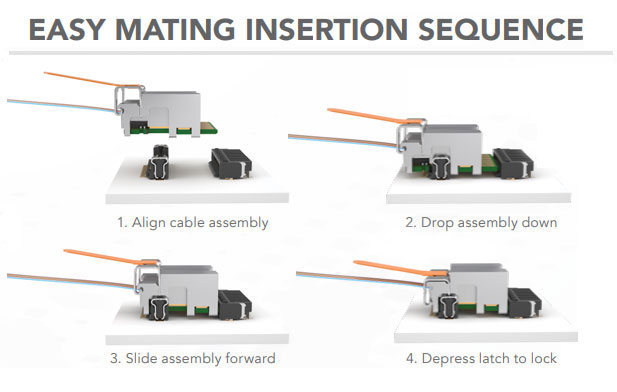 EASY MATING INSERTION SEQUENCE

1. Align cable assembly

2. Drop assembly down

3. Slide assembly forward

4. Depress latch to lock